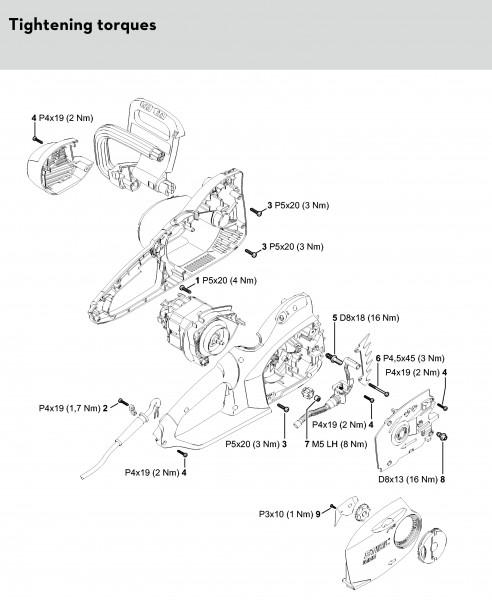 Tightening torques

4 P4x19 (2 Nm)

3 P5x20 (3 Nm)

3 P5x20 (3 Nm)

1 P5x20 (4 Nm)

5 D8x18 (16 Nm)

6 P4,5x45 (3 Nm)

P4x19 (2 Nm) 4

P4x19 (1,7 Nm) 2

P4x19 (2 Nm) 4

P5x20 (3 Nm) 3

7 M5 LH (8 Nm)

P4x19 (2 Nm) 4

D8x13 (16 Nm) 8

P3x10 (1 Nm) 9